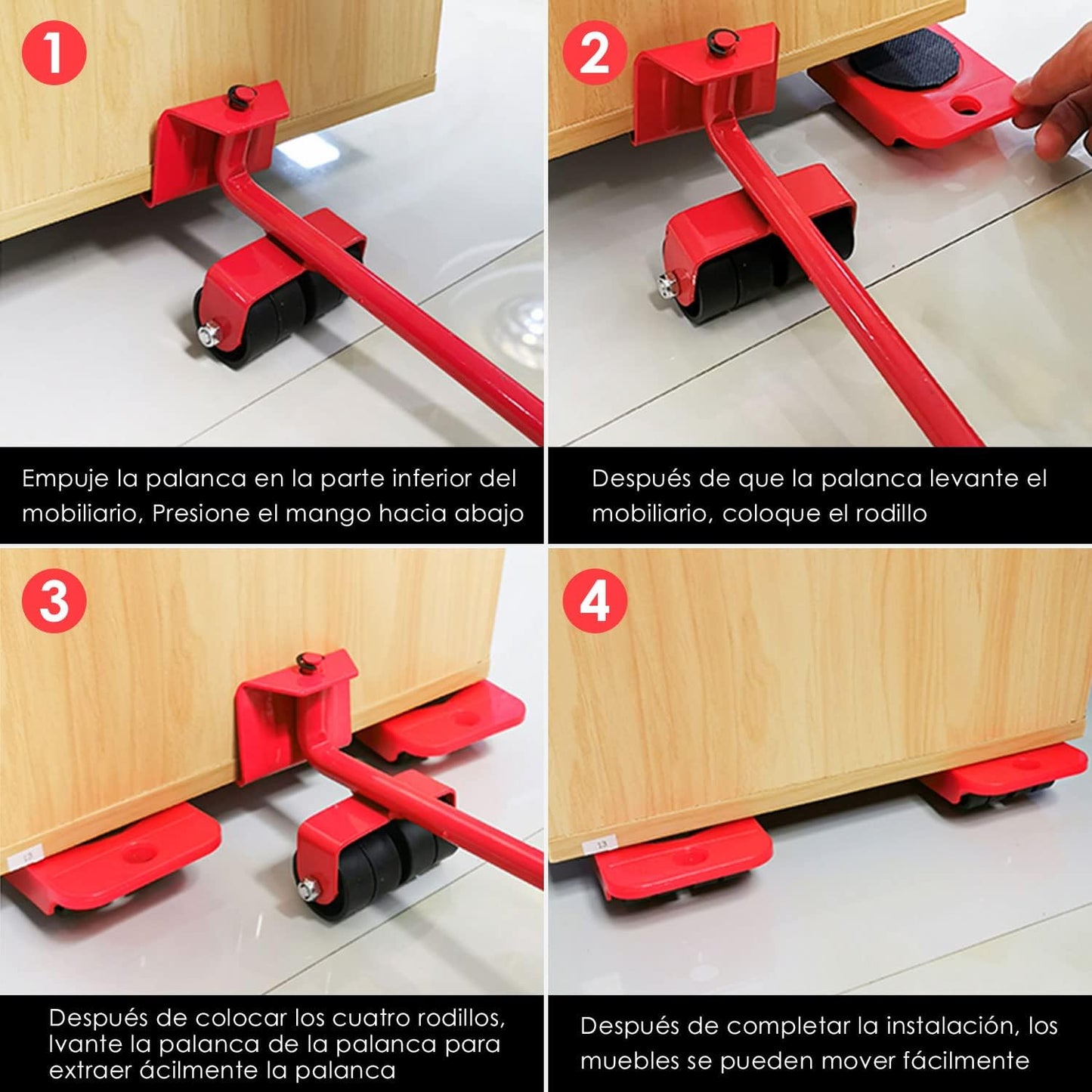 1

Empuje la palanca en la parte inferior del mobiliario, Presione el mango hacia abajo

2

Después de que la palanca levante el mobiliario, coloque el rodillo

3

Después de colocar los cuatro rodillos, lvante la palanca de la palanca para extraer ácilmente la palanca

4

Después de completar la instalación, los muebles se pueden mover fácilmente