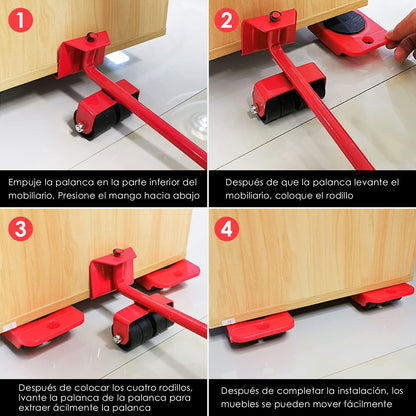 1

Empuje la palanca en la parte inferior del mobiliario, Presione el mango hacia abajo

2

Después de que la palanca levante el mobiliario, coloque el rodillo

3

Después de colocar los cuatro rodillos, lvante la palanca de la palanca para extraer ácilmente la palanca

4

Después de completar la instalación, los muebles se pueden mover fácilmente