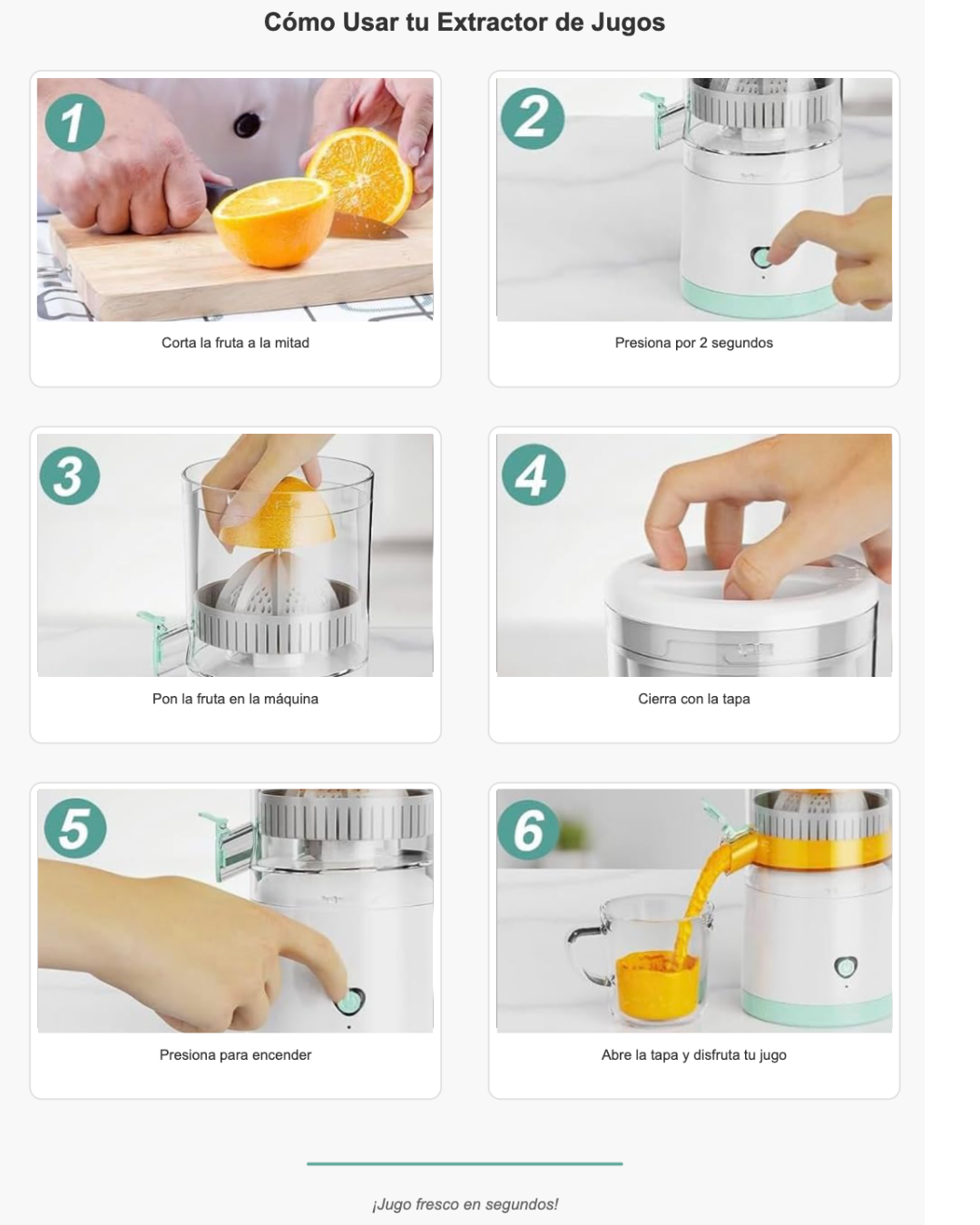 Cómo Usar tu Extractor de Jugos

1

Corta la fruta a la mitad

2

Presiona por 2 segundos

3

Pon la fruta en la máquina

4

Cierra con la tapa

5

Presiona para encender

6

Abre la tapa y disfruta tu jugo

¡Jugo fresco en segundos!