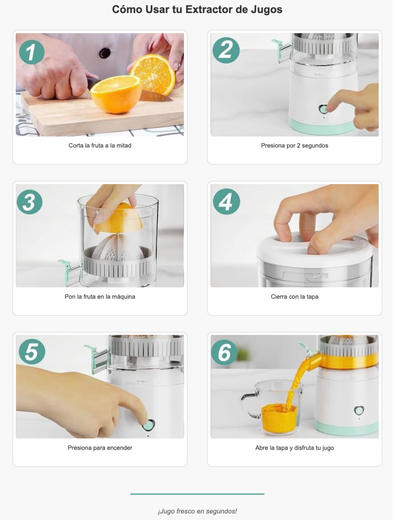 Cómo Usar tu Extractor de Jugos

1

Corta la fruta a la mitad

2

Presiona por 2 segundos

3

Pon la fruta en la máquina

4

Cierra con la tapa

5

Presiona para encender

6

Abre la tapa y disfruta tu jugo

¡Jugo fresco en segundos!