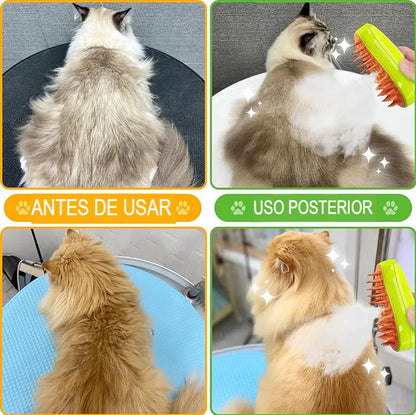 ANTES DE USAR

USO POSTERIOR